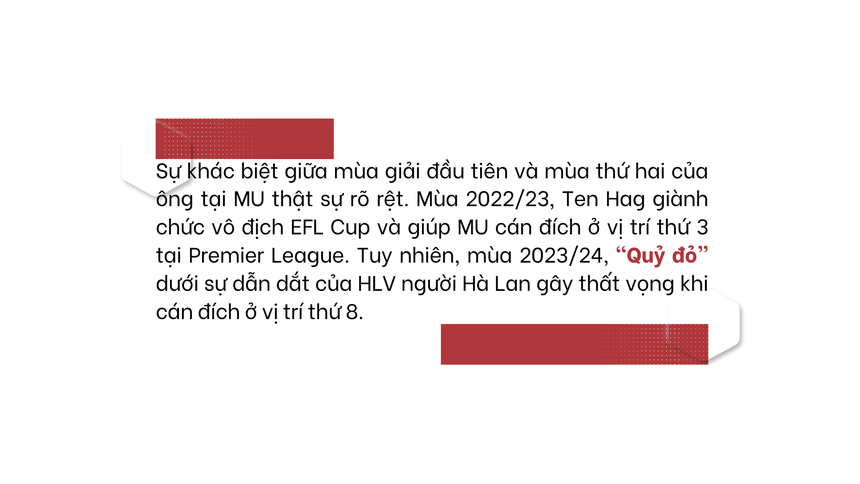 Sự khác biệt giữa mùa giải đầu tiên và mùa thứ hai của ông tại MU thật sự rõ rệt. Mùa 2022/23, Ten Hag giành chức vô địch EFL Cup và giúp MU cán đích ở vị trí thứ 3 tại Premier League. Tuy nhiên, mùa 2023/24, “Quỷ đỏ” dưới sự dẫn dắt của HLV người Hà Lan gây thất vọng khi cán đích ở vị trí thứ 8.