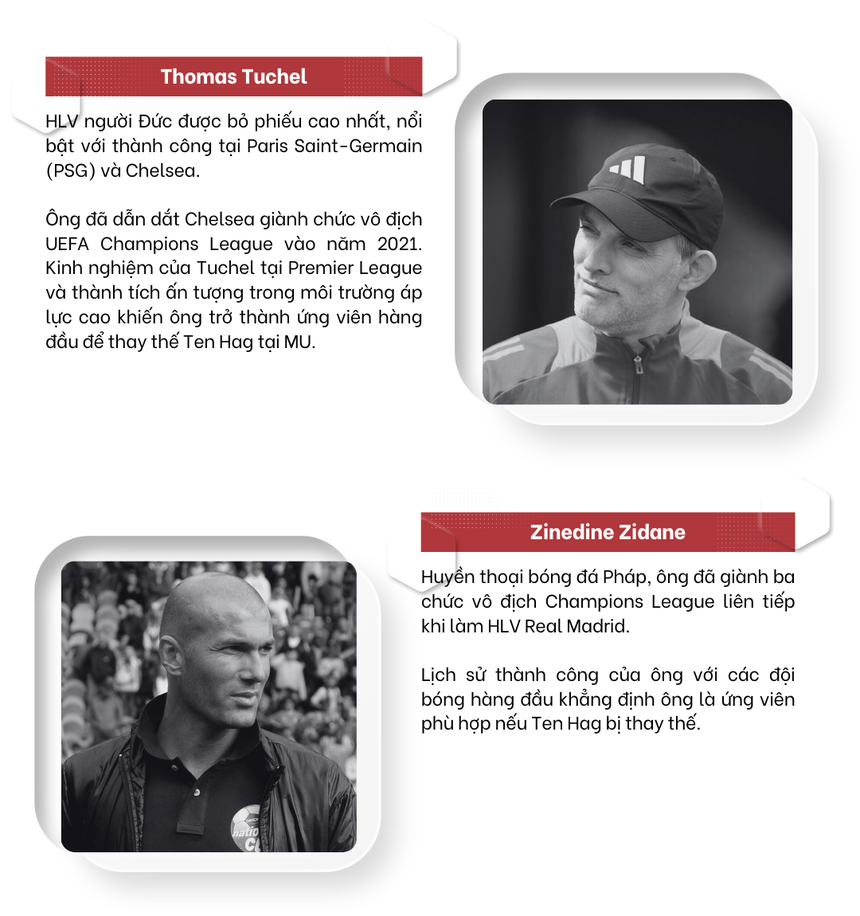 Thomas Tuchel

HLV người Đức được bỏ phiếu cao nhất, nổi bật với thành công tại Paris Saint-Germain (PSG) và Chelsea.

Ông đã dẫn dắt Chelsea giành chức vô địch UEFA Champions League vào năm 2021. Kinh nghiệm của Tuchel tại Premier League và thành tích ấn tượng trong môi trường áp lực cao khiến ông trở thành ứng viên hàng đầu để thay thế Ten Hag tại MU.

Zinedine Zidane

Huyền thoại bóng đá Pháp, ông đã giành ba chức vô địch Champions League liên tiếp khi làm HLV Real Madrid.

Lịch sử thành công của ông với các đội bóng hàng đầu khẳng định ông là ứng viên phù hợp nếu Ten Hag bị thay thế.