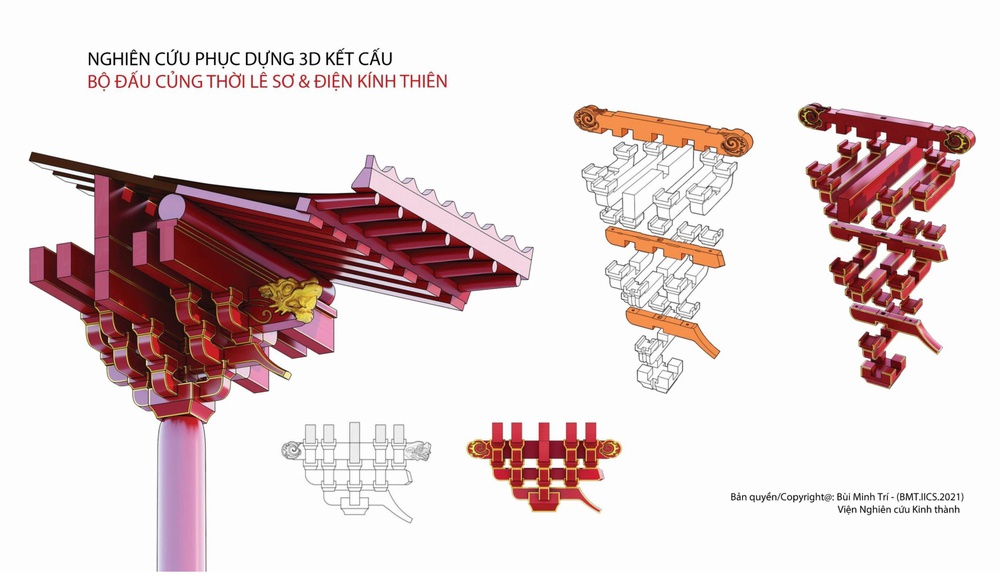 NGHIÊN CỨU PHỤC DỰNG 3D KẾT CẤU
BỘ ĐẤU CỦNG THỜI LÊ SƠ & ĐIỆN KÍNH THIÊN

Bản quyền/Copyright@: Bùi Minh Trí - (BMT.IICS.2021)
Viện Nghiên cứu Kinh thành