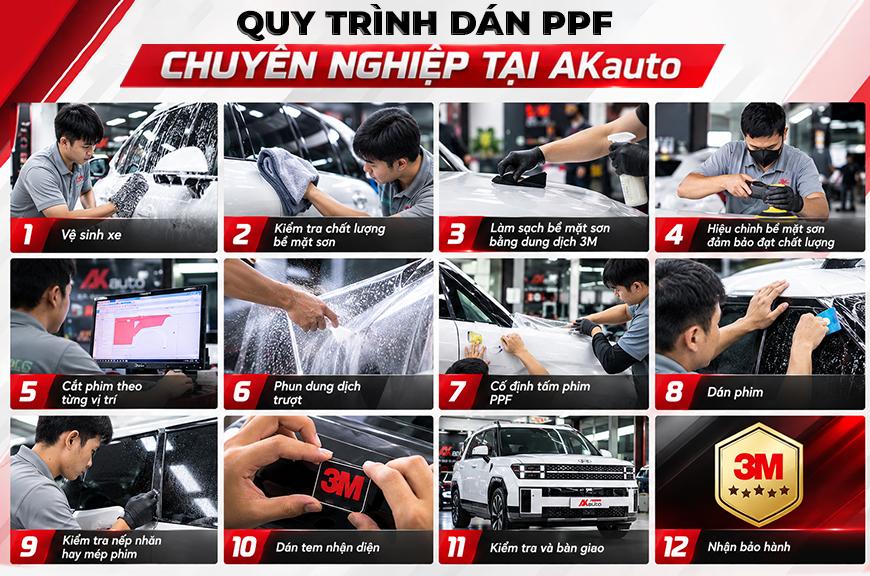 QUY TRÌNH DÁN PPF
CHUYÊN NGHIỆP TẠI AKauto

1 Vệ sinh xe

2 Kiểm tra chất lượng bề mặt sơn

3 Làm sạch bề mặt sơn bằng dung dịch 3M

4 Hiệu chỉnh bề mặt sơn đảm bảo đạt chất lượng

AKauto

5 Cắt phim theo từng vị trí

6 Phun dung dịch trượt

7 Cố định tấm phim PPF

8 Dán phim

9 Kiểm tra nếp nhăn hay mép phim

3M

10 Dán tem nhận diện

AKauto

11 Kiểm tra và bàn giao

3M

12 Nhận bảo hành