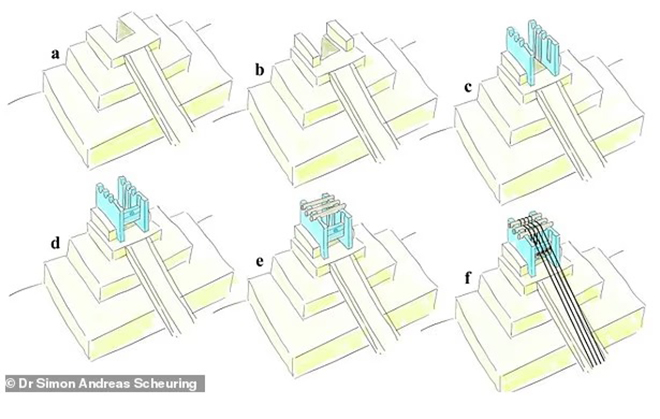 a

b

c

d

e

f

© Dr Simon Andreas Scheuring